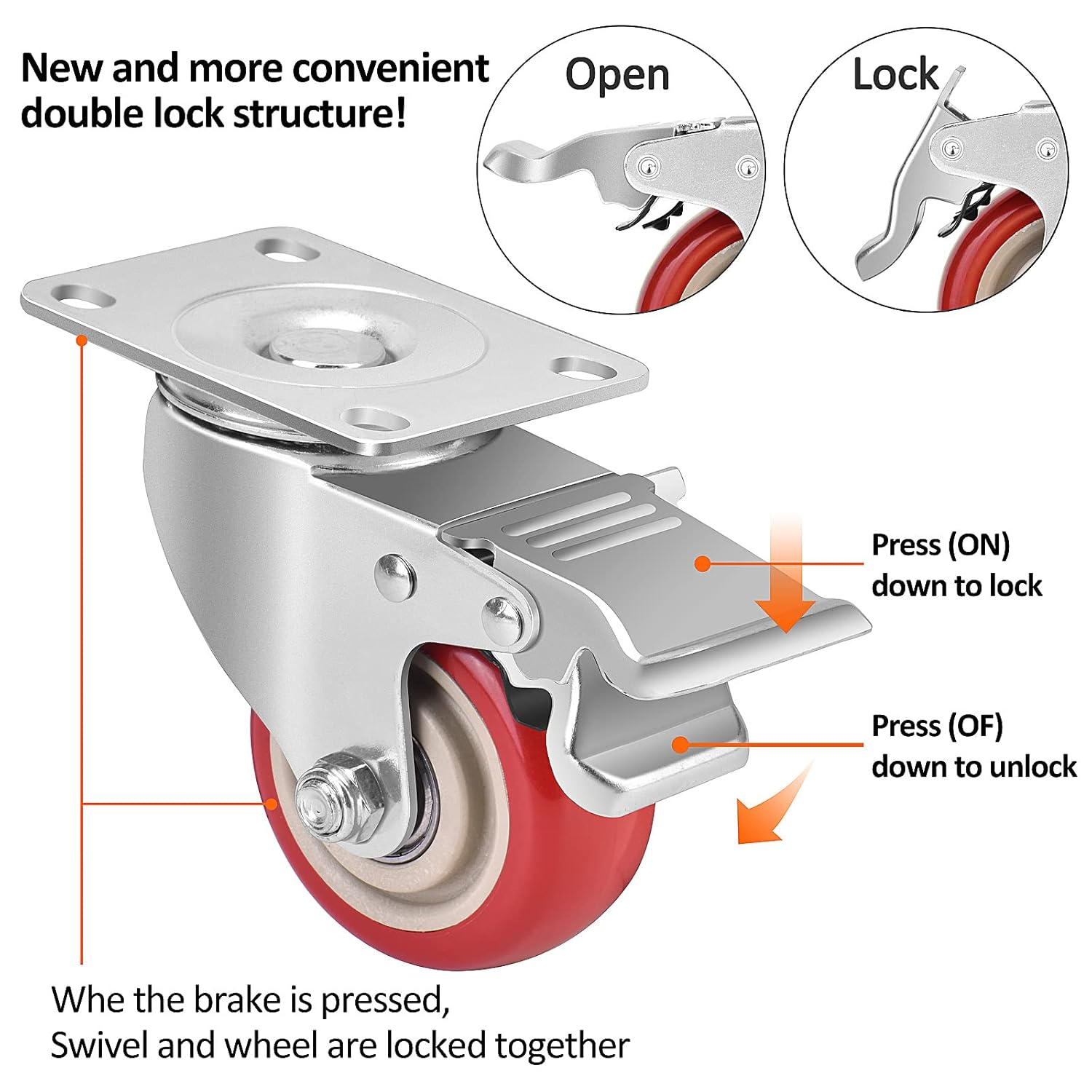 New and more convenient double lock structure!

Open

Lock

Press (ON) down to lock

Press (OF) down to unlock

Whe the brake is pressed,
Swivel and wheel are locked together